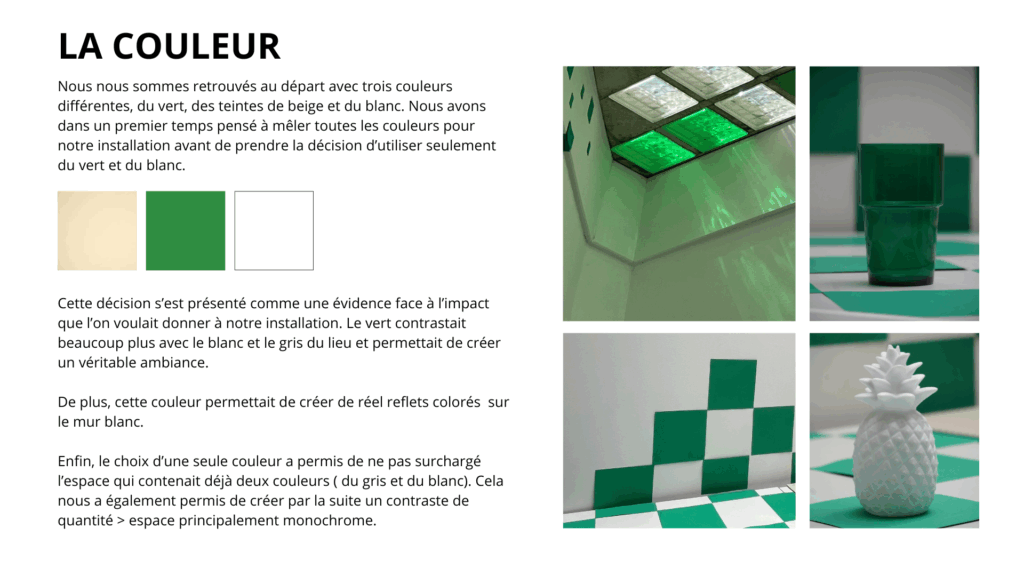 LA COULEUR

Nous nous sommes retrouvés au départ avec trois couleurs différentes, du vert, des teintes de beige et du blanc. Nous avons dans un premier temps pensé à mêler toutes les couleurs pour notre installation avant de prendre la décision d'utiliser seulement du vert et du blanc.

Cette décision s'est présenté comme une évidence face à l'impact que l'on voulait donner à notre installation. Le vert contrastait beaucoup plus avec le blanc et le gris du lieu et permettait de créer un véritable ambiance.

De plus, cette couleur permettait de créer de réel reflets colorés sur le mur blanc.

Enfin, le choix d'une seule couleur a permis de ne pas surchargé l'espace qui contenait déjà deux couleurs ( du gris et du blanc). Cela nous a également permis de créer par la suite un contraste de quantité > espace principalement monochrome.